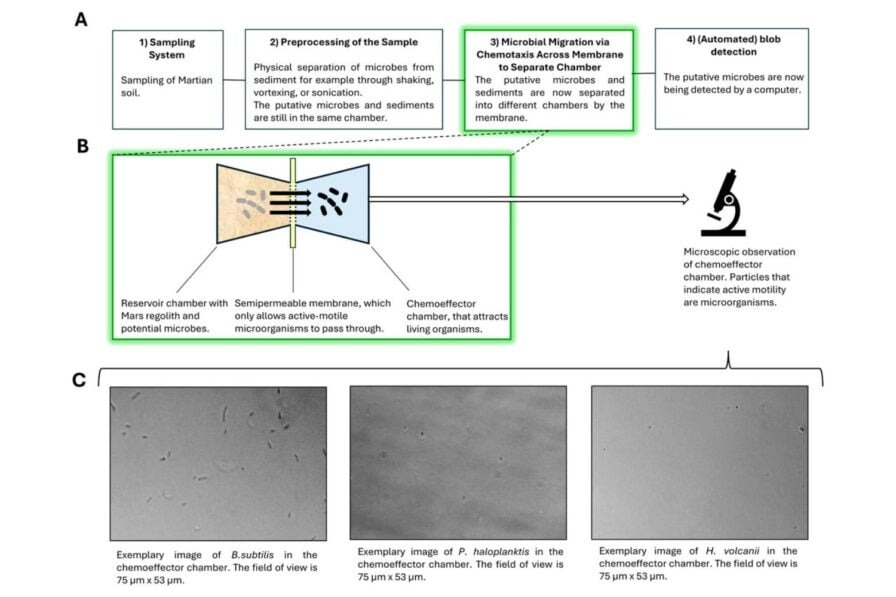 A

1) Sampling System

Sampling of Martian soil.

2) Preprocessing of the Sample

Physical separation of microbes from sediment for example through shaking, vortexing, or sonication.
The putative microbes and sediments are still in the same chamber.

3) Microbial Migration via Chemotaxis Across Membrane to Separate Chamber

The putative microbes and sediments are now separated into different chambers by the membrane.

4) (Automated) blob detection

The putative microbes are now being detected by a computer.

B

Reservoir chamber with Mars regolith and potential microbes.

Semipermeable membrane, which only allows active-motile microorganisms to pass through.

Chemoeffector chamber, that attracts living organisms.

Microscopic observation of chemoeffector chamber. Particles that indicate active motility are microorganisms.

C

Exemplary image of B.subtilis in the chemoeffector chamber. The field of view is 75 µm x 53 µm.

Exemplary image of P. haloplanktis in the chemoeffector chamber. The field of view is 75 µm x 53 µm.

Exemplary image of H. volcanii in the chemoeffector chamber. The field of view is 75 µm x 53 µm.